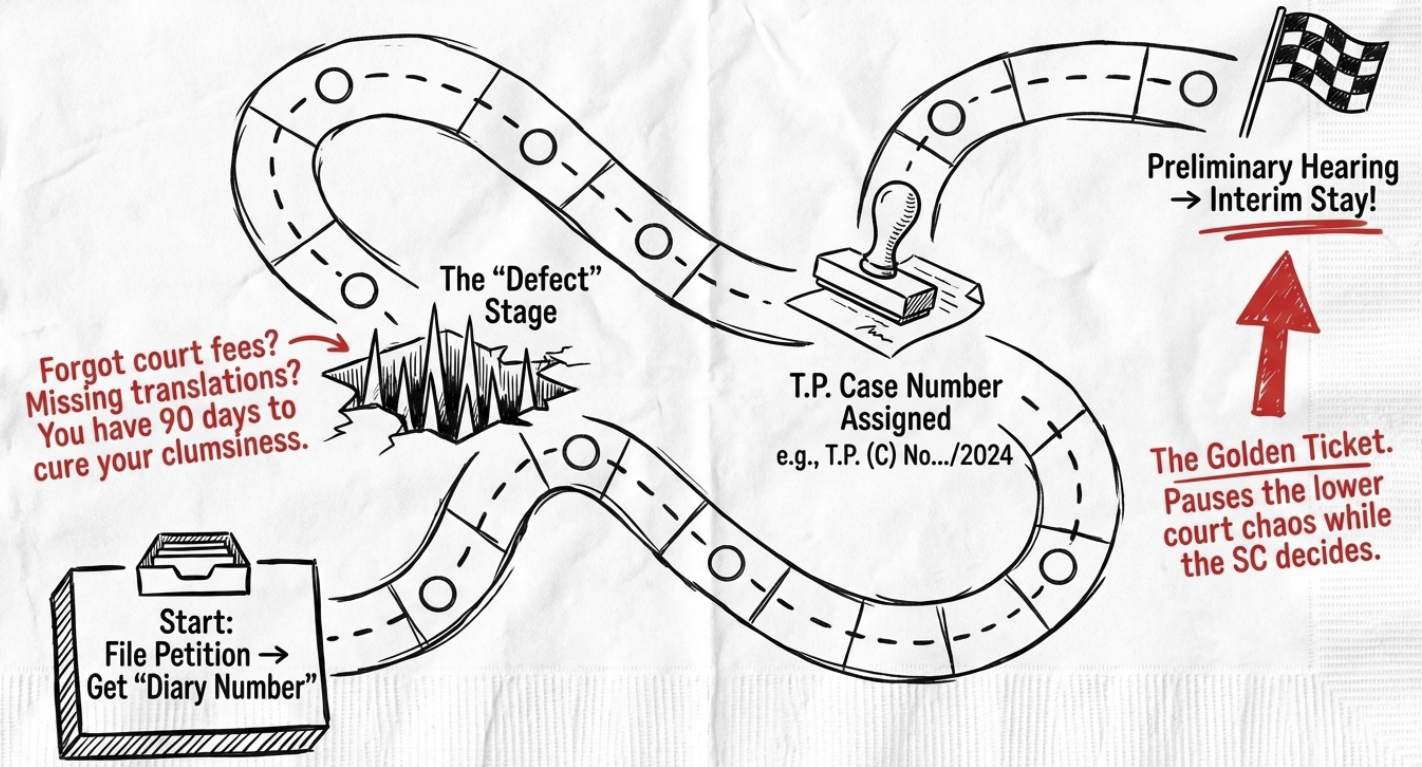 Start:
File Petition →
Get "Diary Number"

Forgot court fees? Missing translations? You have 90 days to cure your clumsiness.

The "Defect" Stage

T.P. Case Number Assigned
e.g., T.P. (C) No.../2024

Preliminary Hearing → Interim Stay!

The Golden Ticket.
Pauses the lower court chaos while the SC decides.